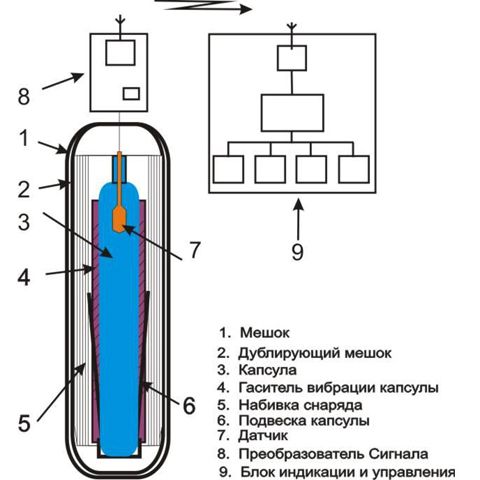 8

1

2

3

4

5

7

6

9

1. Мешок
2. Дублирующий мешок
3. Капсула
4. Гаситель вибрации капсулы
5. Набивка снаряда
6. Подвеска капсулы
7. Датчик
8. Преобразователь Сигнала
9. Блок индикации и управления